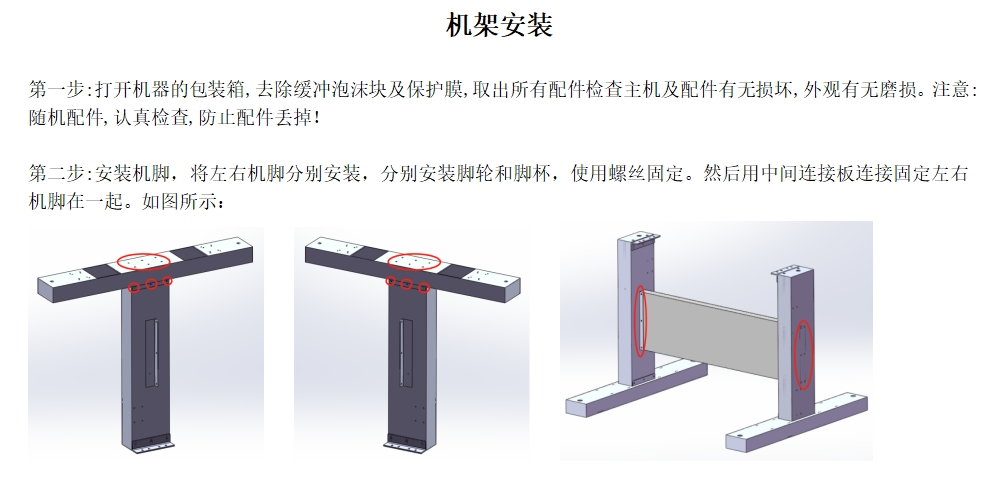 机架安装

第一步:打开机器的包装箱,去除缓冲泡沫块及保护膜,取出所有配件检查主机及配件有无损坏,外观有无磨损。注意:随机配件,认真检查,防止配件丢掉!

第二步:安装机脚，将左右机脚分别安装，分别安装脚轮和脚杯，使用螺丝固定。然后用中间连接板连接固定左右机脚在一起。如图所示：