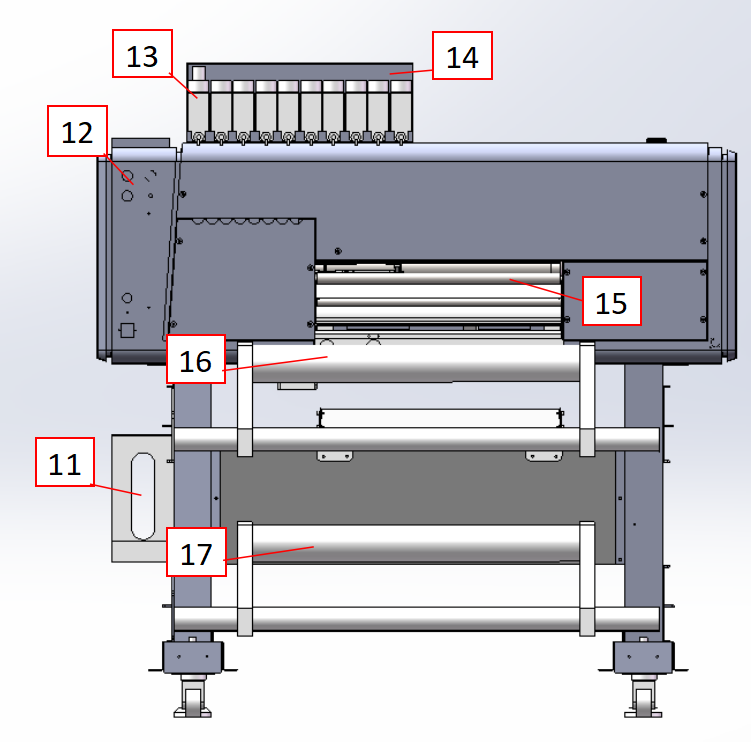 13
14
12
15
16
11
17